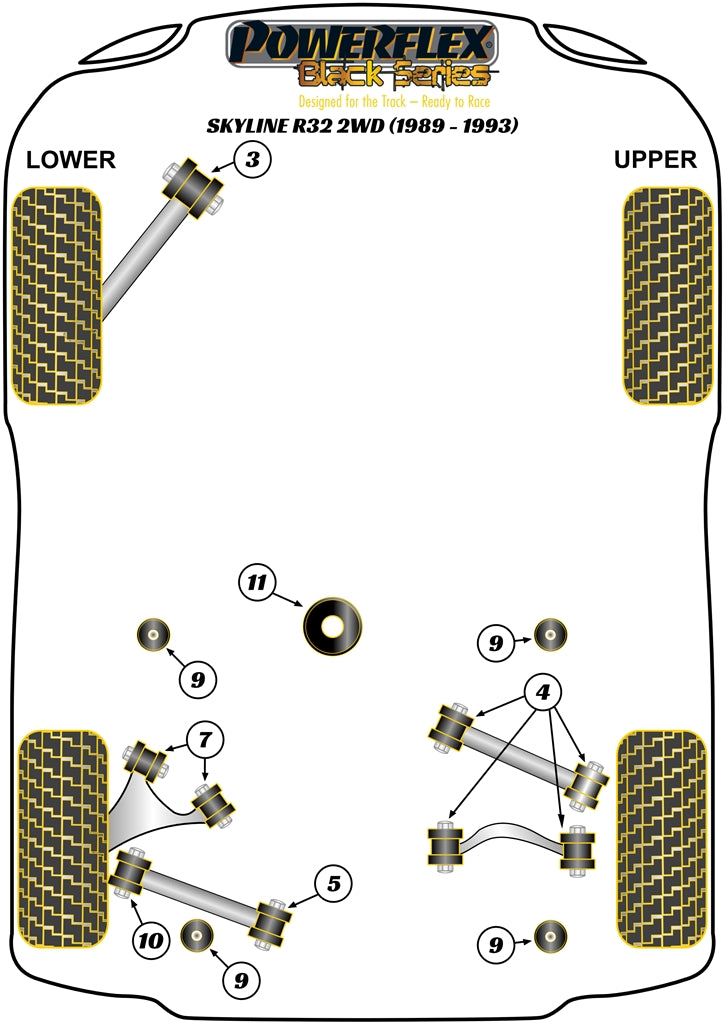 POWERFLEX
Black Series
Designed for the Track – Ready to Race
SKYLINE R32 2WD (1989 - 1993)

LOWER

UPPER

3

11

9

9

4

7

5

10

9

9