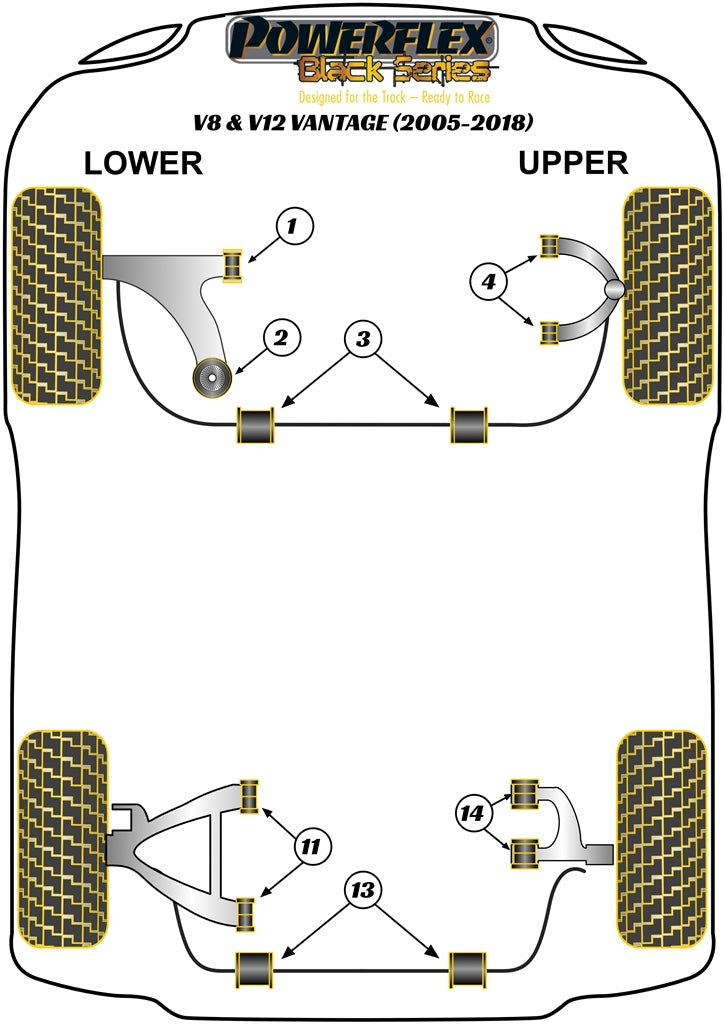 POWERFLEX
Black Series
Designed for the Track – Ready to Race
V8 & V12 VANTAGE (2005-2018)

LOWER

UPPER

1

2

3

4

11

13

14