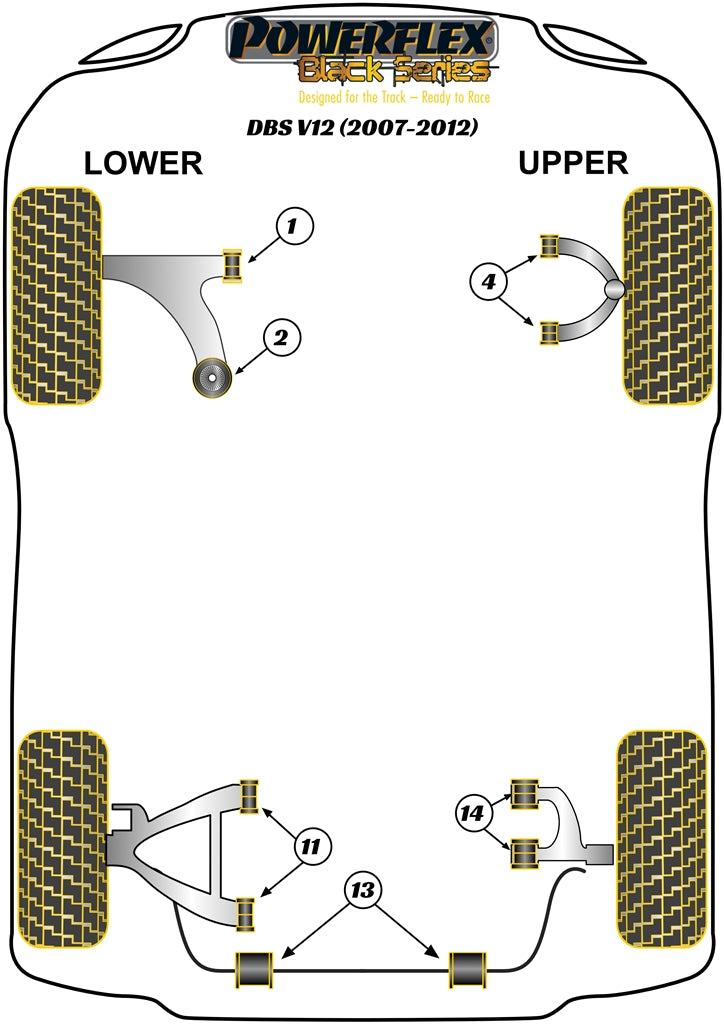 POWERFLEX
Black Series
Designed for the Track – Ready to Race

DBS V12 (2007-2012)

LOWER

UPPER

1

2

4

11

13

14