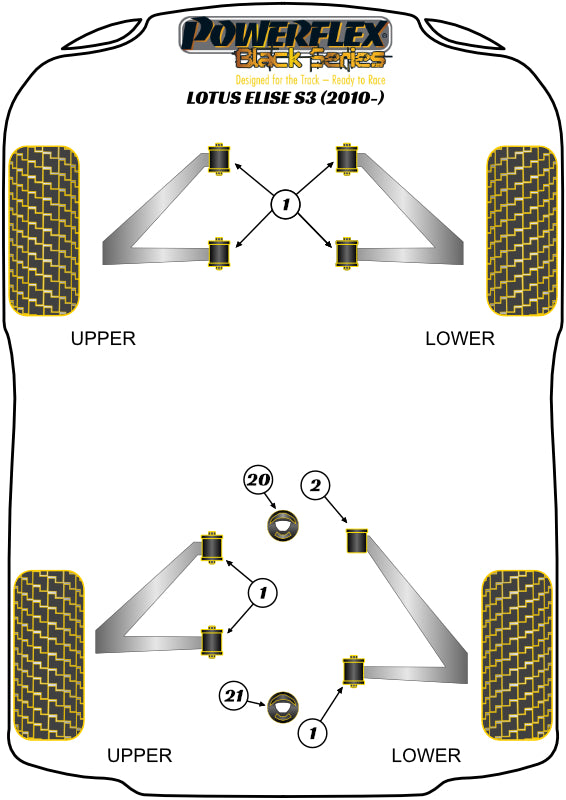 POWERFLEX
Black Series
Designed for the Track – Ready to Race
LOTUS ELISE S3 (2010-)

1

UPPER

LOWER

20

2

1

21

1

UPPER

LOWER