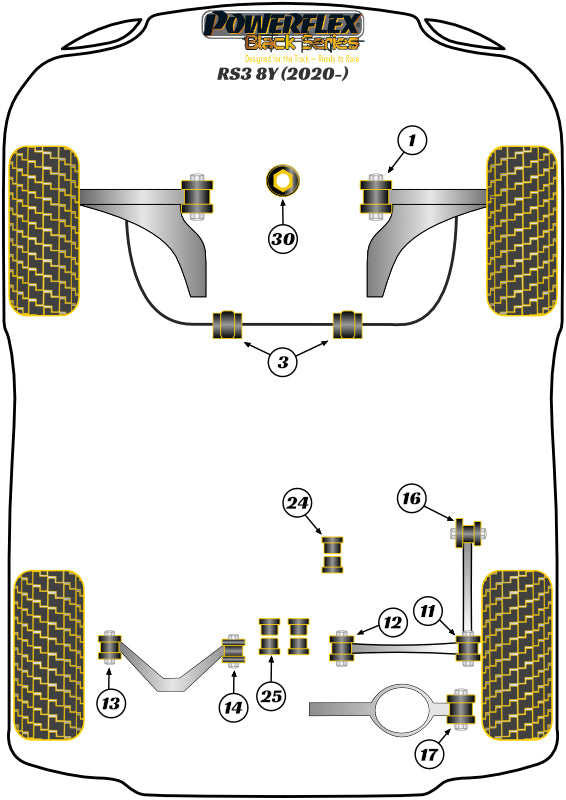 POWERFLEX
Black Series
Designed for the Track – Ready to Race
RS3 8Y (2020-)

1
30
3
24
16
12
11
13
14
25
17