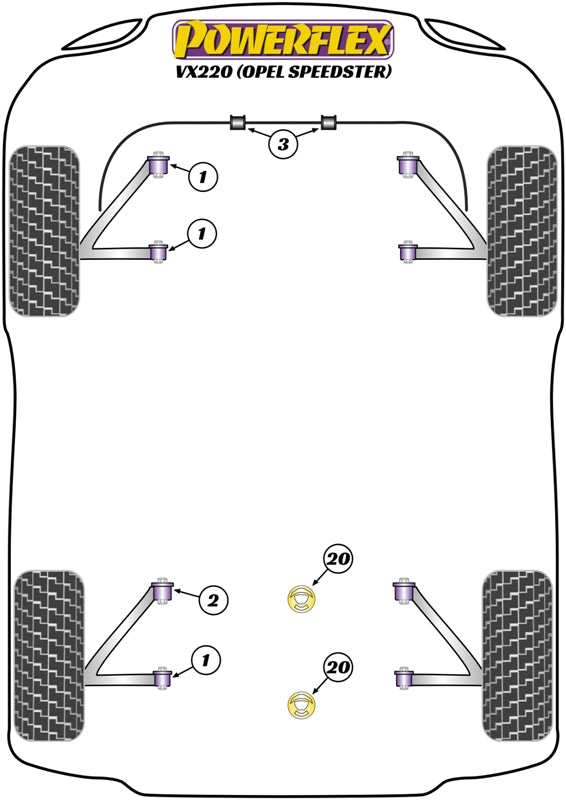 POWERFLEX
VX220 (OPEL SPEEDSTER)

3
1
1
20
2
1
20