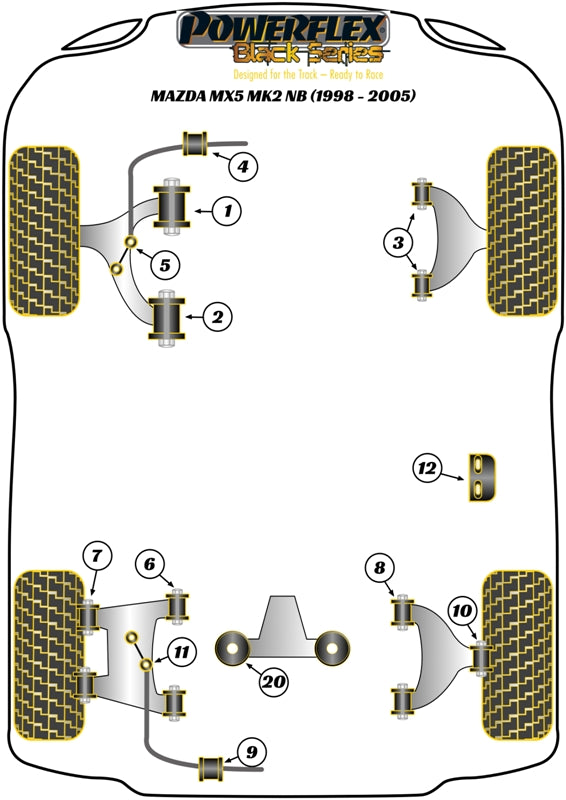 POWERFLEX
Black Series
Designed for the Track – Ready to Race
MAZDA MX5 MK2 NB (1998 - 2005)

4
1
3
5
2
12
7
6
8
10
11
20
9