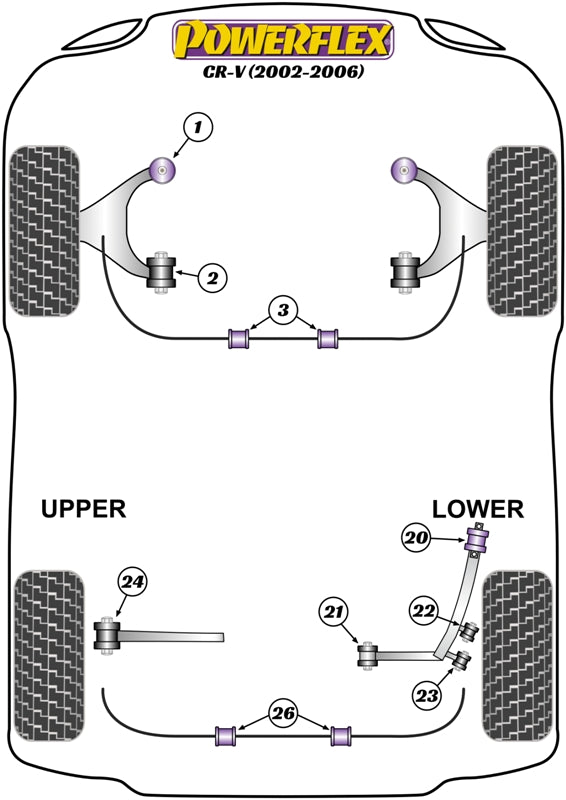 POWERFLEX
CR-V (2002-2006)

1
2
3

UPPER
LOWER

20
24
21
22
23
26