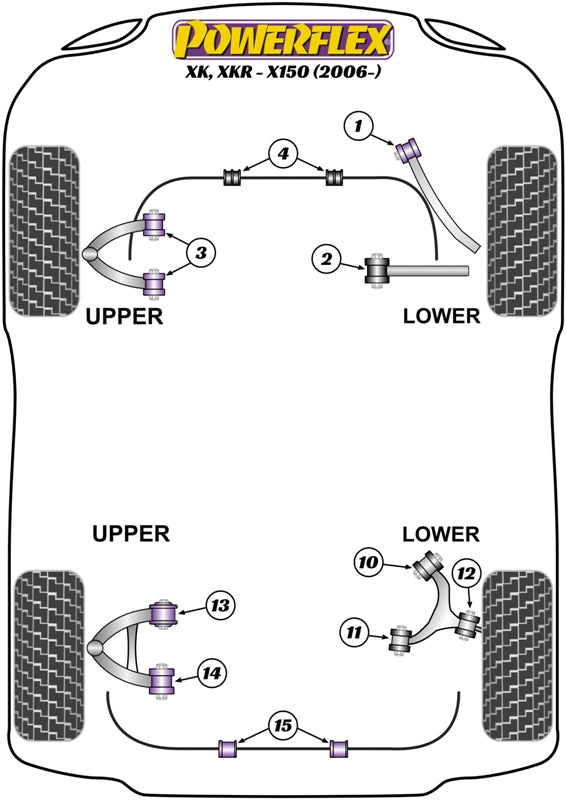 POWERFLEX
XK, XKR - X150 (2006-)

1

4

3

2

UPPER

LOWER

UPPER

LOWER

10

12

13

11

14

15