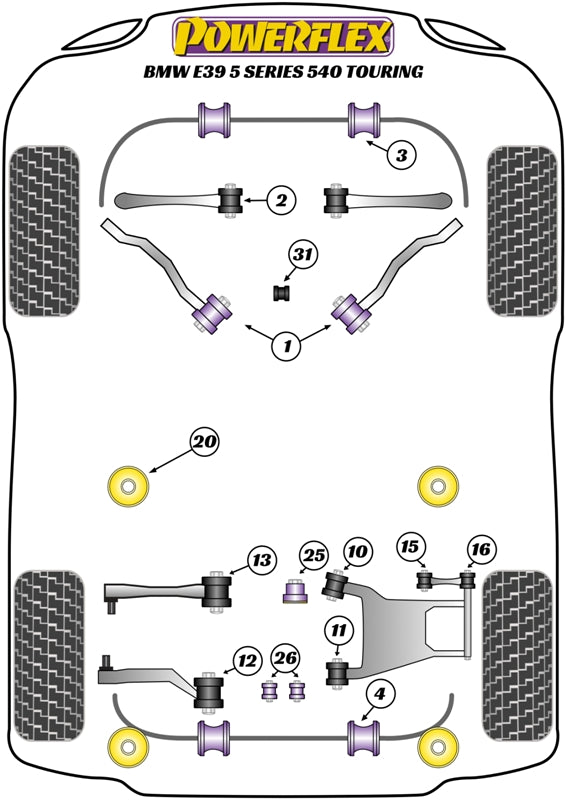 POWERFLEX
BMW E39 5 SERIES 540 TOURING

3
2
31
1
20
13
25
10
15
16
11
12
26
4