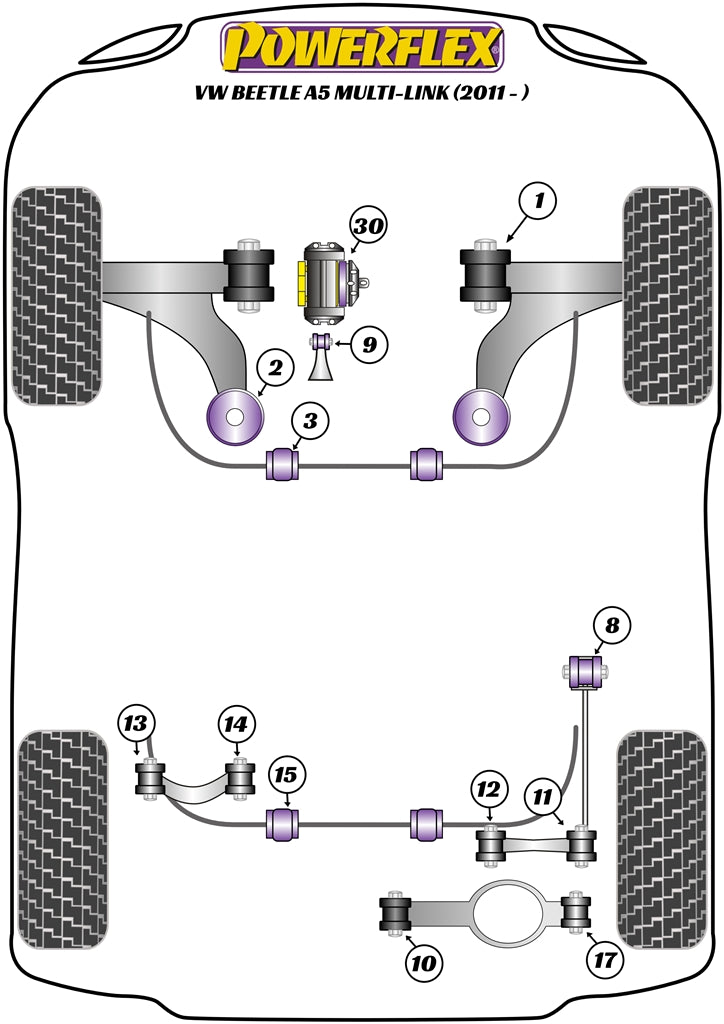 POWERFLEX
VW BEETLE A5 MULTI-LINK (2011 - )

30
1
9
2
3
8
13
14
15
12
11
10
17