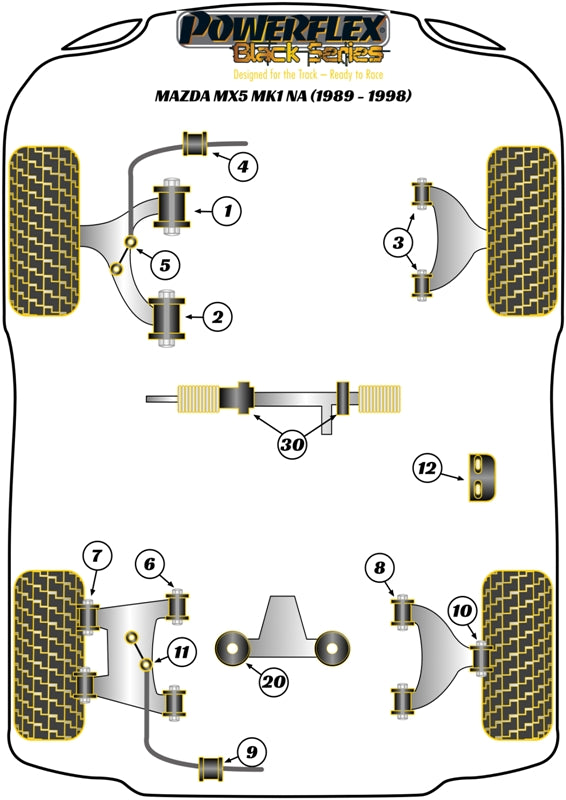 POWERFLEX
Black Series
Designed for the Track – Ready to Race
MAZDA MX5 MK1 NA (1989 - 1998)

4
1
3
5
2
30
12
7
6
8
10
11
20
9