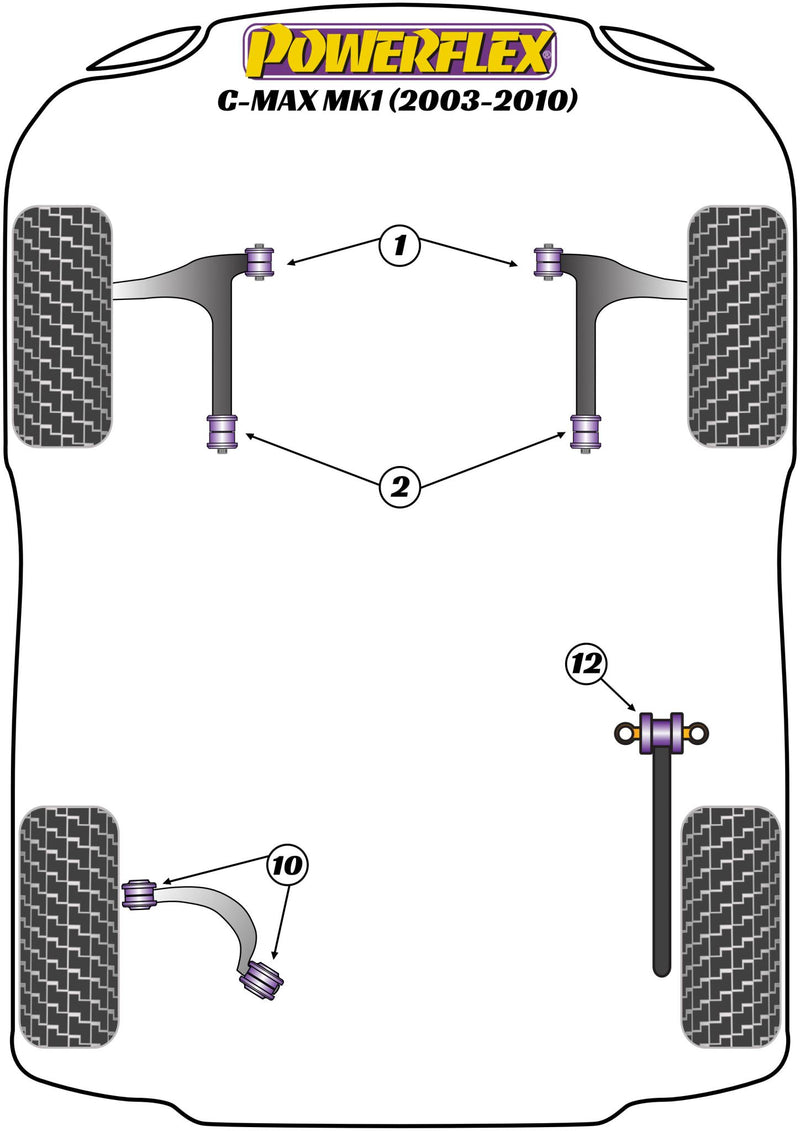 POWERFLEX
C-MAX MK1 (2003-2010)

1

2

12

10