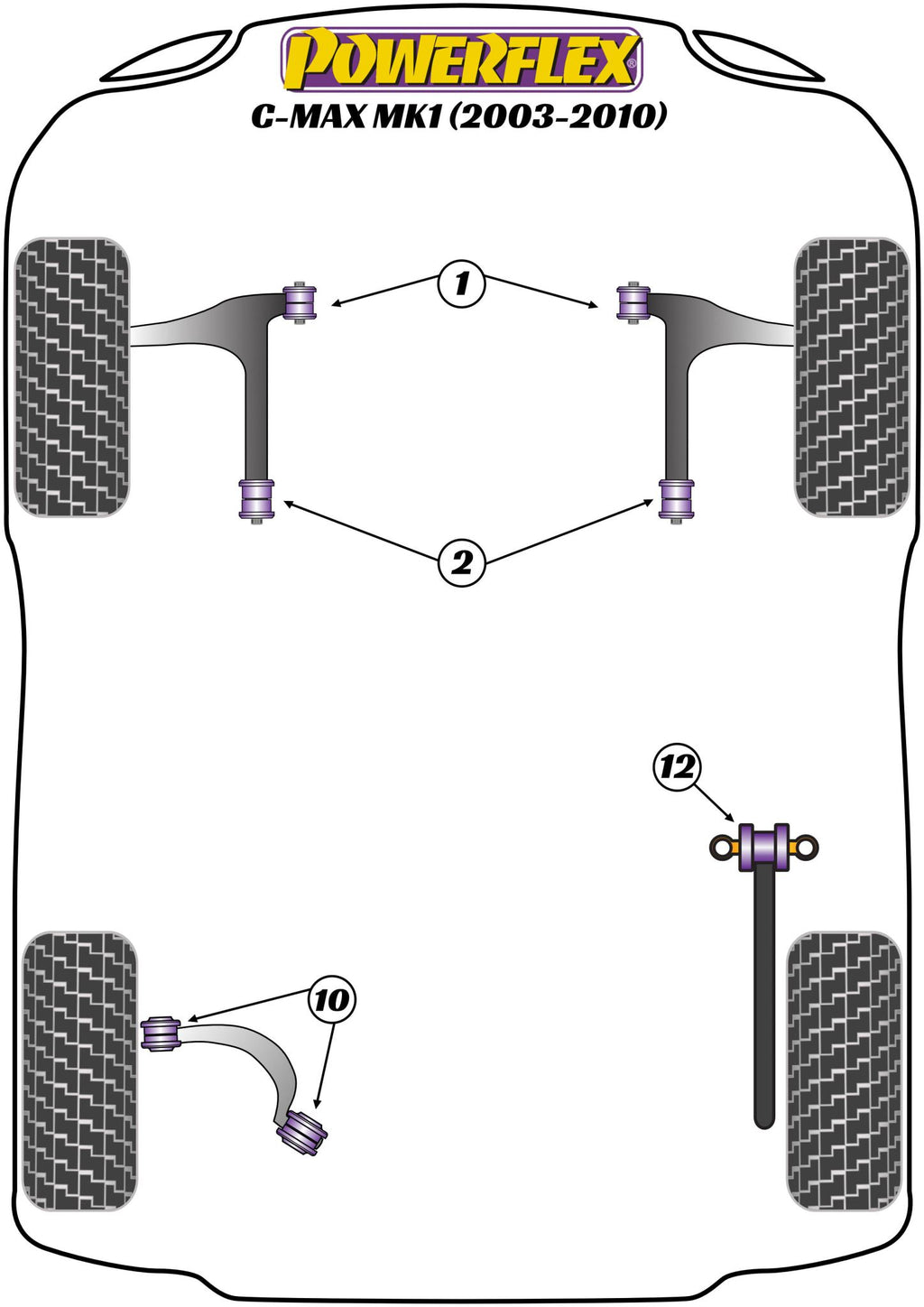 POWERFLEX®
C-MAX MK1 (2003-2010)

1

2

12

10