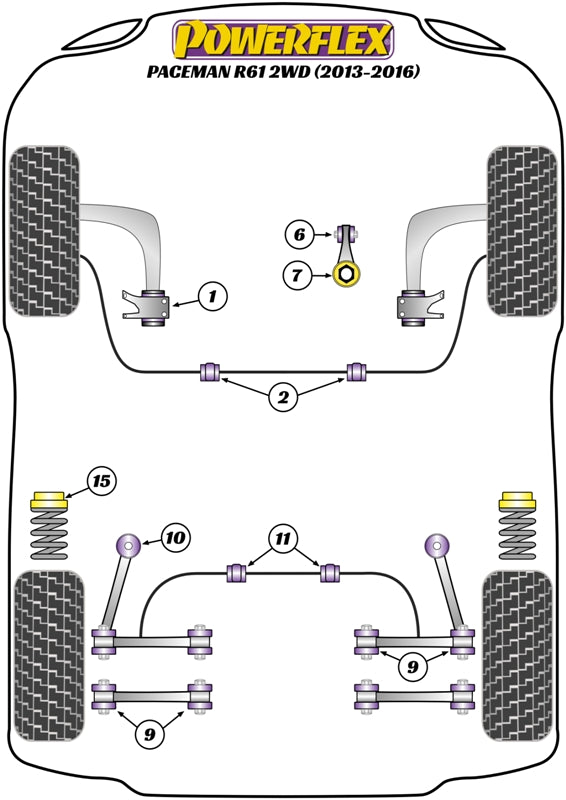 POWERFLEX
PACEMAN R61 2WD (2013-2016)

6
7
1
2
15
10
11
9
9