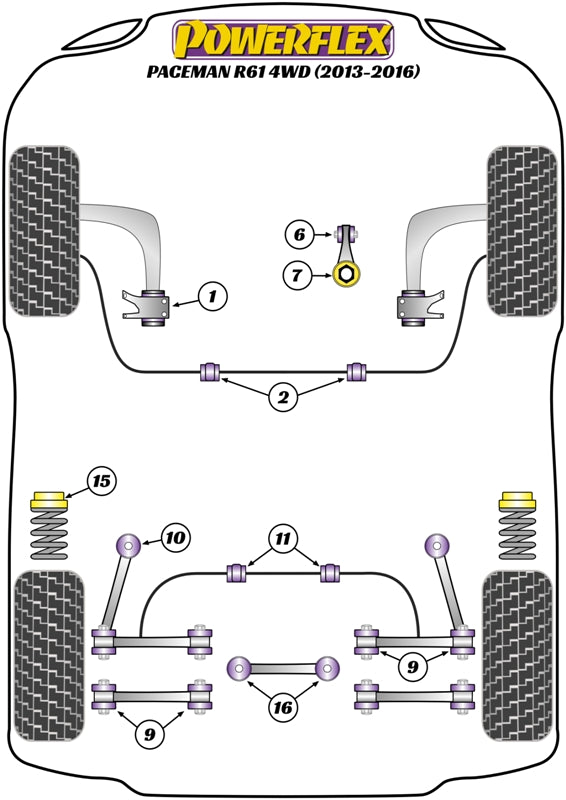 POWERFLEX
PACEMAN R61 4WD (2013-2016)

6
7
1
2
15
10
11
9
16
9