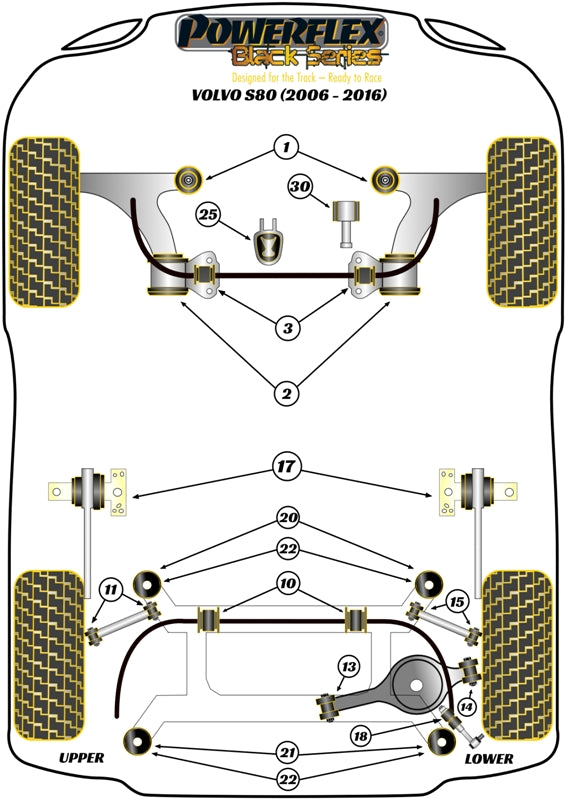 POWERFLEX
Black Series
Designed for the Track – Ready to Race
VOLVO S80 (2006 - 2016)

1
30
25
3
2
17
20
22
11
10
15
13
14
18
21
22
UPPER
LOWER