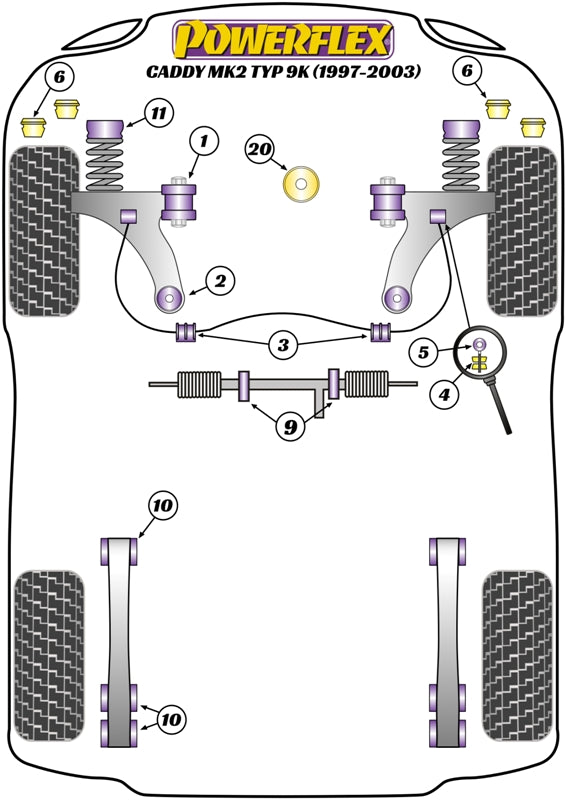 POWERFLEX
CADDY MK2 TYP 9K (1997-2003)

6
6
11
1
20
2
3
5
4
9
10
10