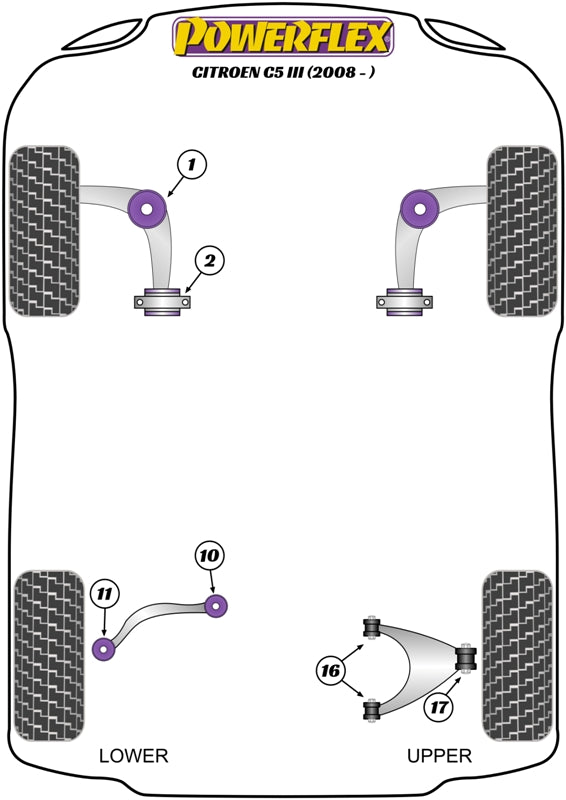 POWERFLEX
CITROEN C5 III (2008 - )

1

2

10

11

16

17

LOWER

UPPER