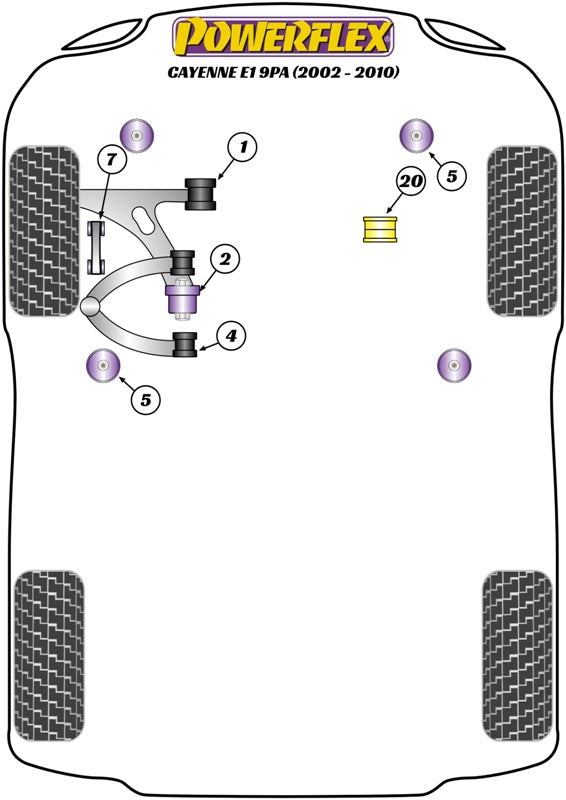 POWERFLEX
CAYENNE E1 9PA (2002 - 2010)

1
7
5
20
2
4
5