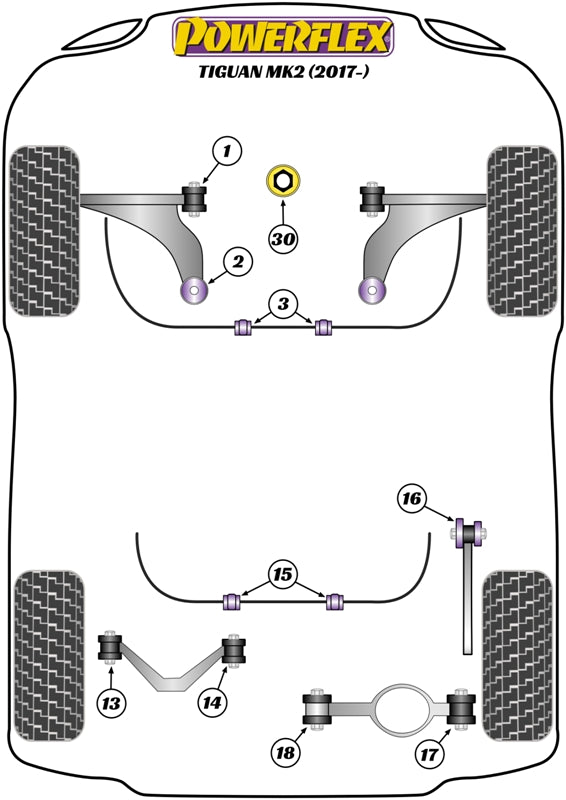 POWERFLEX
TIGUAN MK2 (2017-)

1
30
2
3
16
15
13
14
18
17