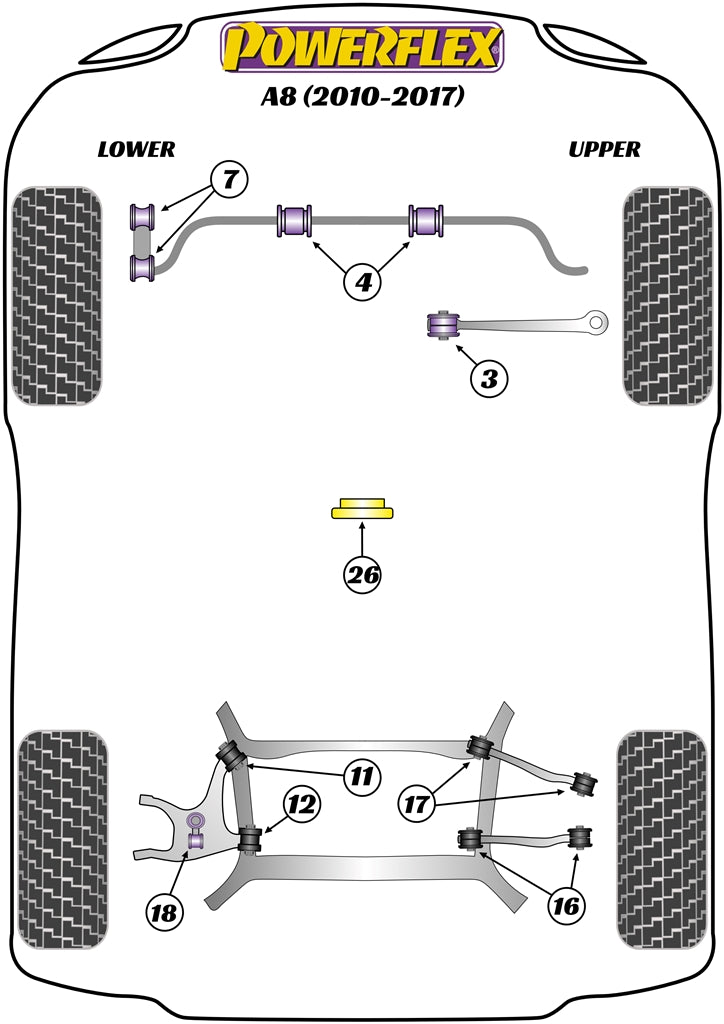 POWERFLEX
A8 (2010-2017)

LOWER

UPPER

7

4

3

26

11

12

17

18

16