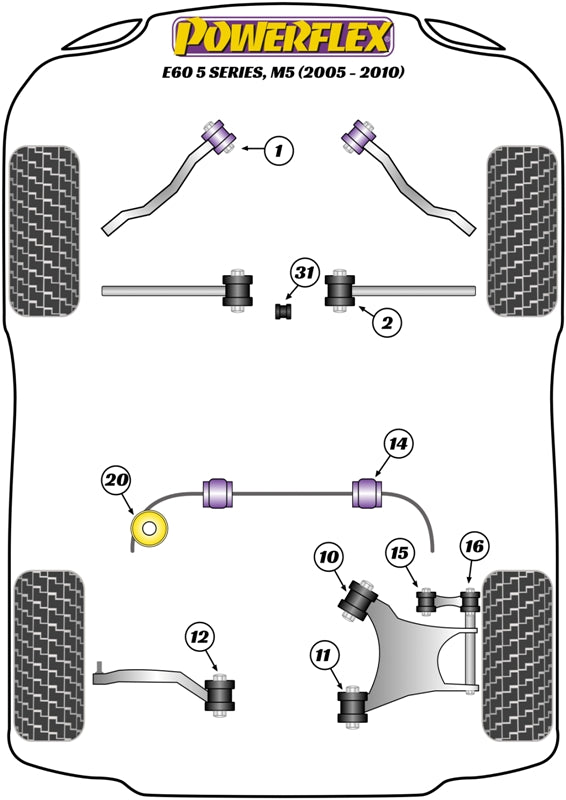 POWERFLEX
E60 5 SERIES, M5 (2005 - 2010)

1
31
2
14
20
10
15
16
12
11