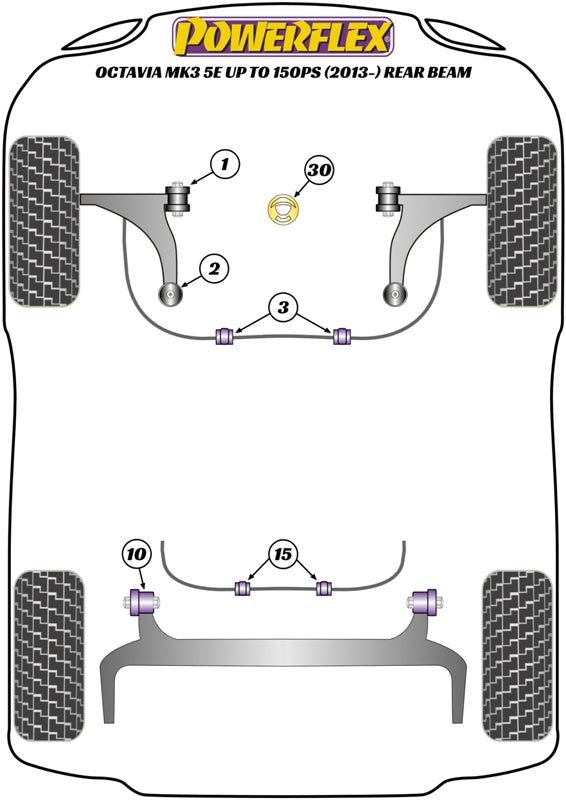 POWERFLEX
OCTAVIA MK3 5E UP TO 150PS (2013-) REAR BEAM

1
30
2
3
10
15