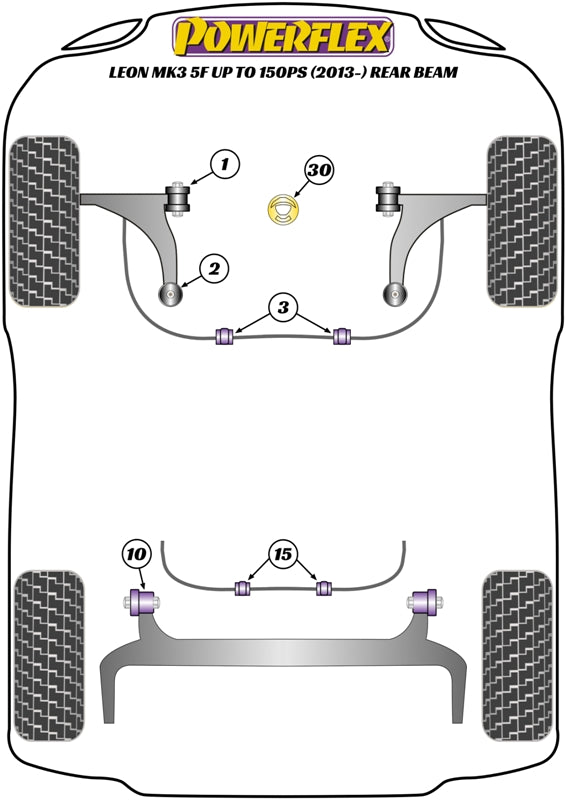 POWERFLEX
LEON MK3 5F UP TO 150PS (2013-) REAR BEAM

1
30
2
3
10
15