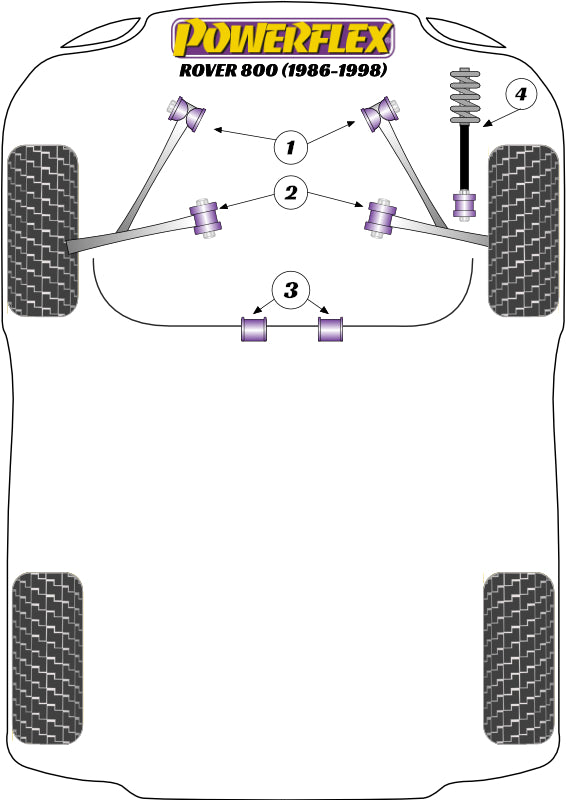 POWERFLEX
ROVER 800 (1986-1998)

4

1

2

3