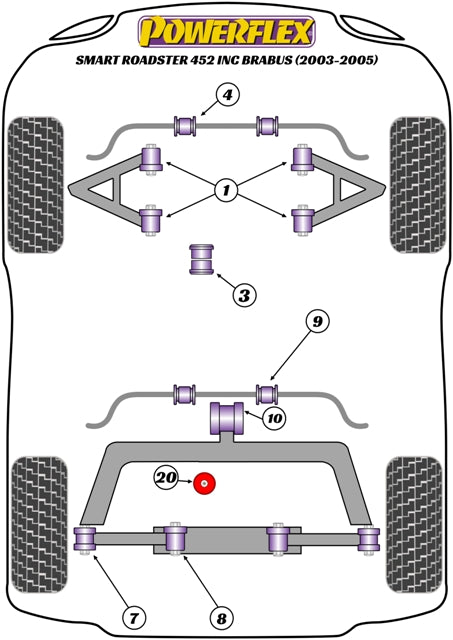 POWERFLEX
SMART ROADSTER 452 INC BRABUS (2003-2005)

4

1

3

9

10

20

7

8