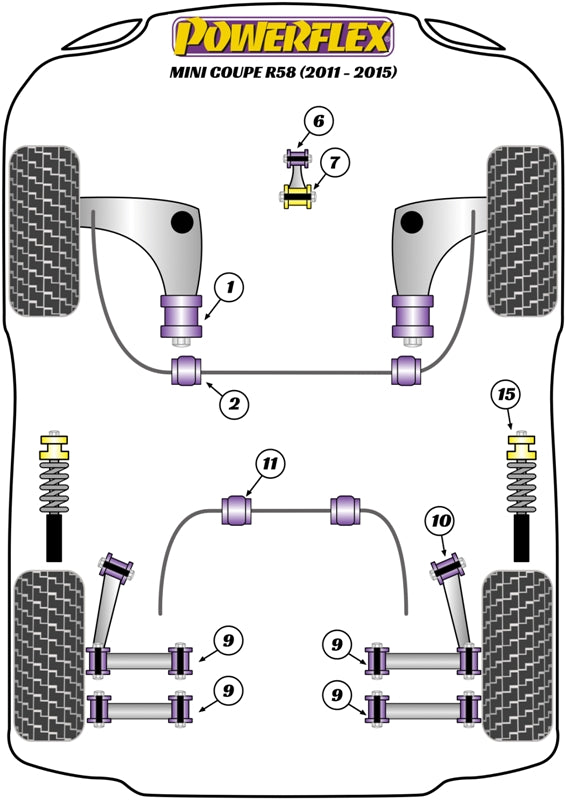 POWERFLEX
MINI COUPE R58 (2011 - 2015)

6
7
1
2
15
11
10
9
9
9
9