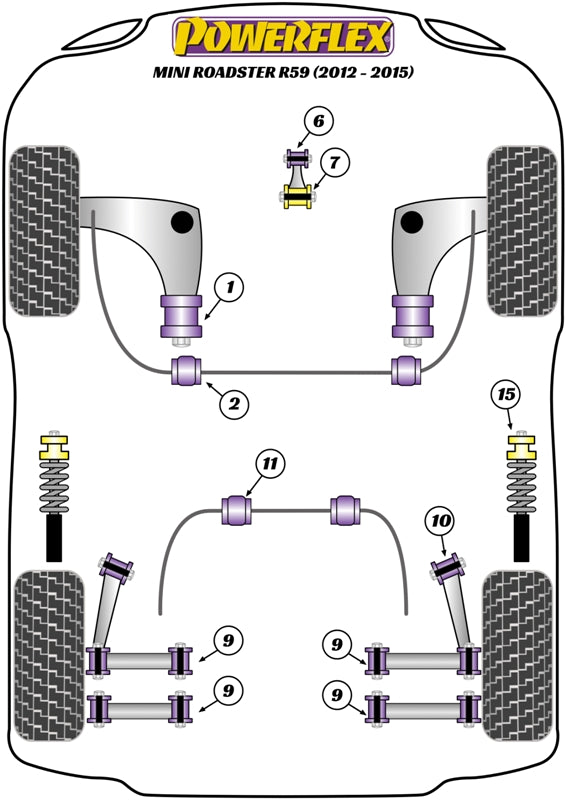 POWERFLEX
MINI ROADSTER R59 (2012 - 2015)

6
7
1
2
15
11
10
9
9
9
9