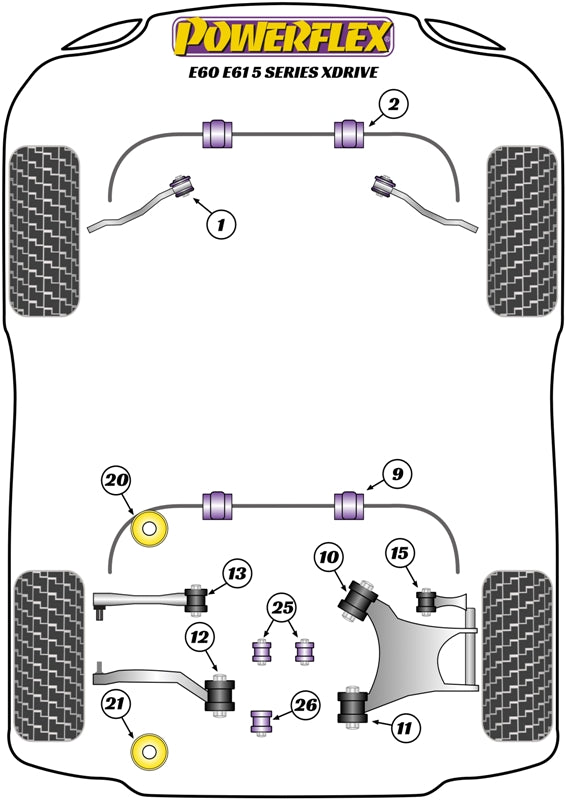 POWERFLEX
E60 E61 5 SERIES XDRIVE

2
1
20
9
10
15
13
25
12
21
26
11