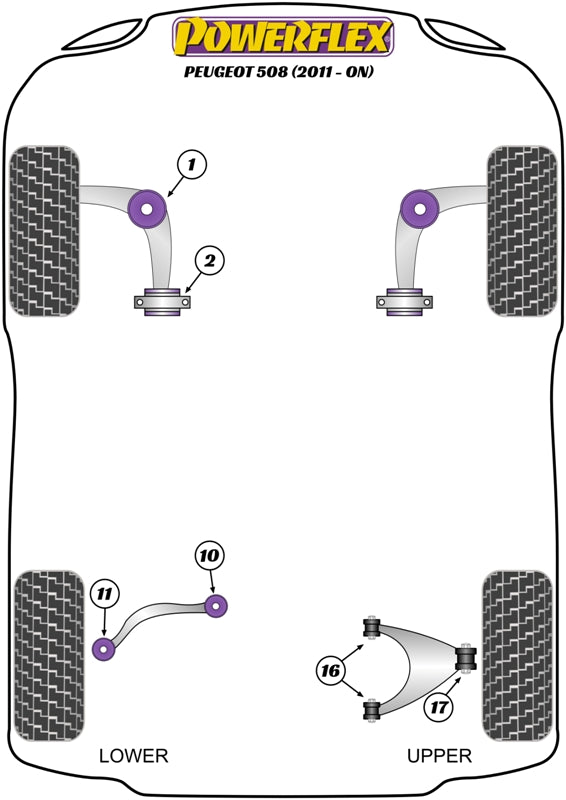 POWERFLEX

PEUGEOT 508 (2011 - ON)

1

2

10

11

16

17

LOWER

UPPER