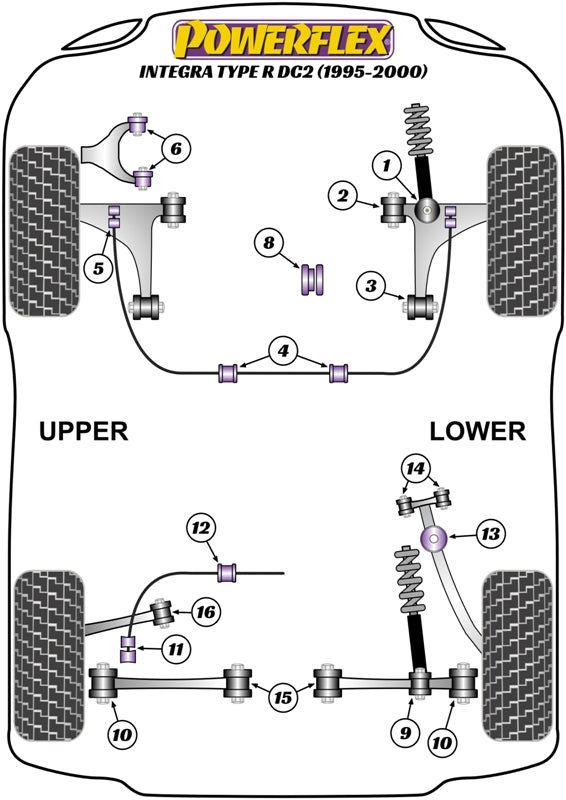 POWERFLEX
INTEGRA TYPE R DC2 (1995-2000)

6
1
2
5
8
3
4

UPPER

LOWER

14
13
12
16
11
15
10
9
10