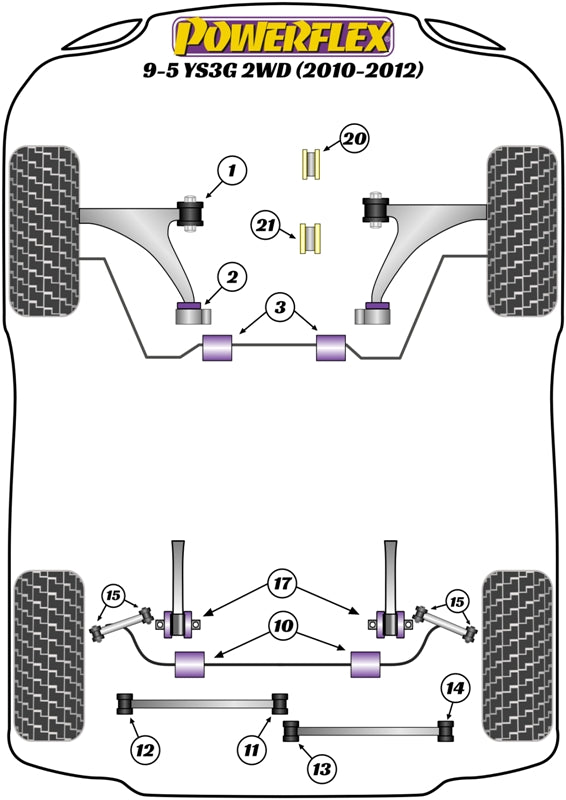 POWERFLEX
9-5 YS3G 2WD (2010-2012)

20
1
21
2
3
15
17
15
10
14
12
11
13