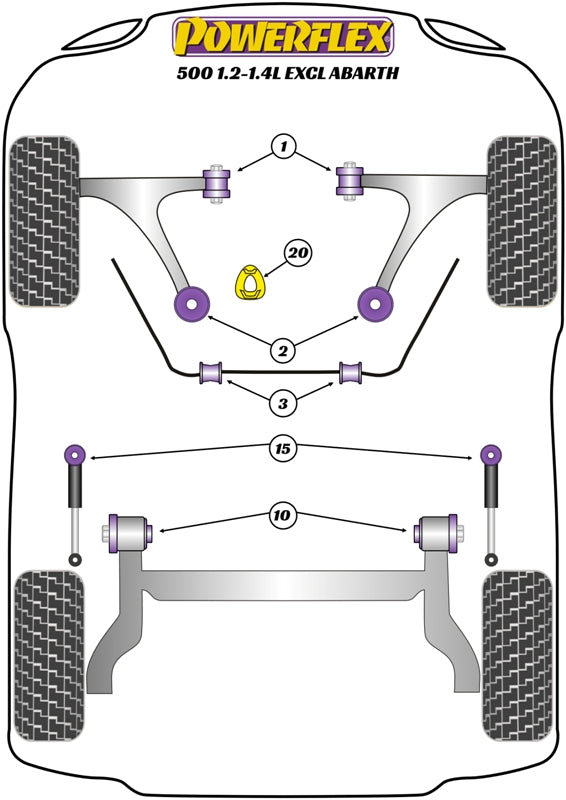 POWERFLEX
500 1.2-1.4L EXCL ABARTH

1

20

2

3

15

10