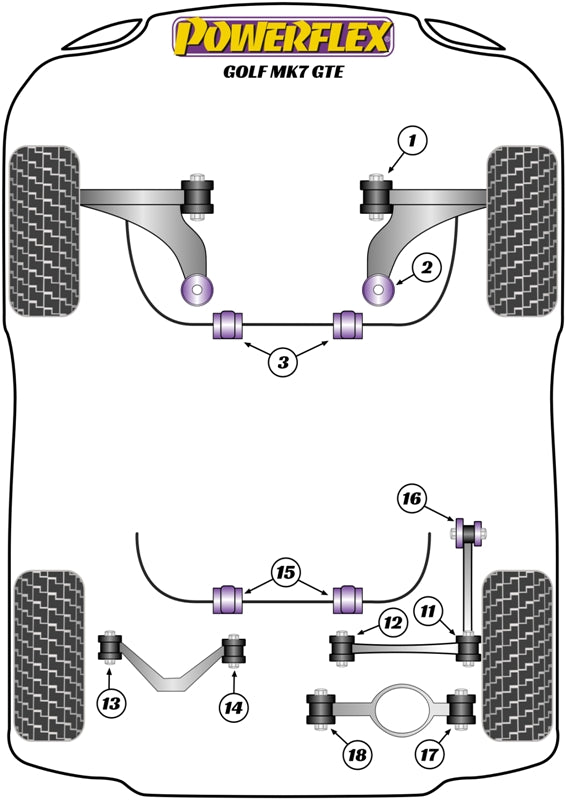 POWERFLEX
GOLF MK7 GTE

1
2
3
16
15
12
11
13
14
18
17