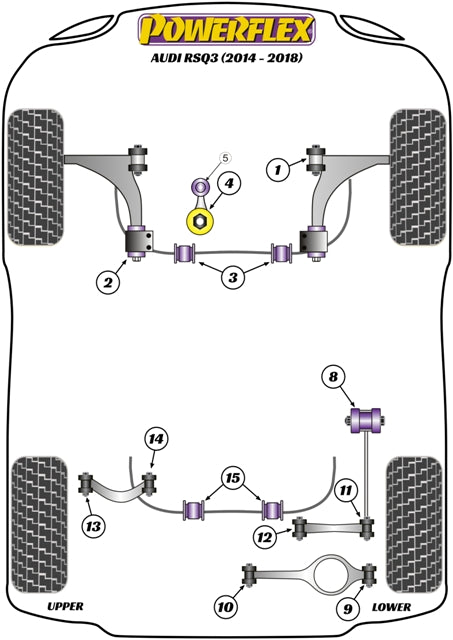 POWERFLEX
AUDI RSQ3 (2014 - 2018)

5
1
4
2
3

8
14
15
11
13
12
10
9
UPPER
LOWER