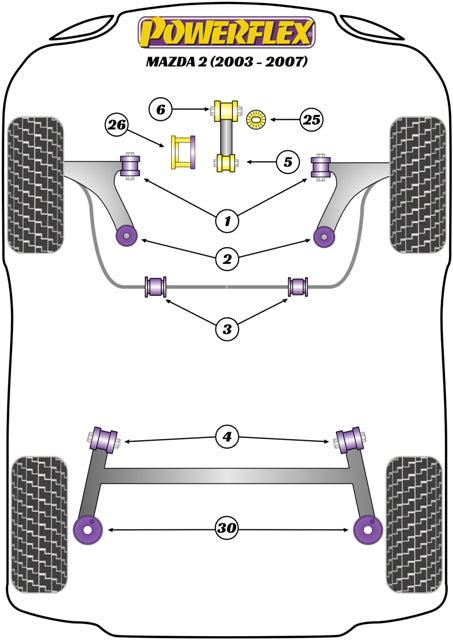 POWERFLEX
MAZDA 2 (2003 - 2007)

6
25
26
5
1
2
3
4
30