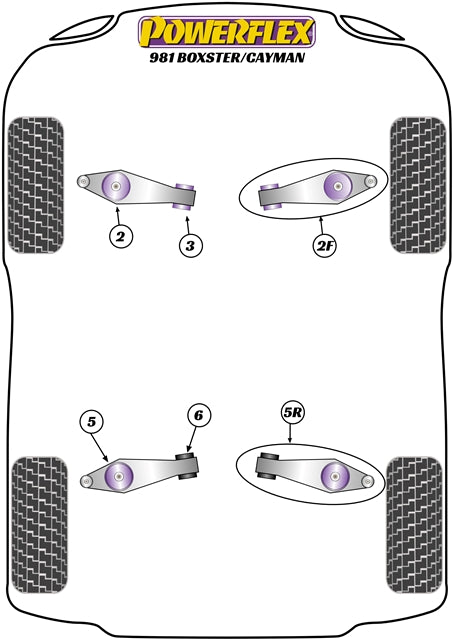 POWERFLEX
981 BOXSTER/CAYMAN

2

3

2F

5

6

5R