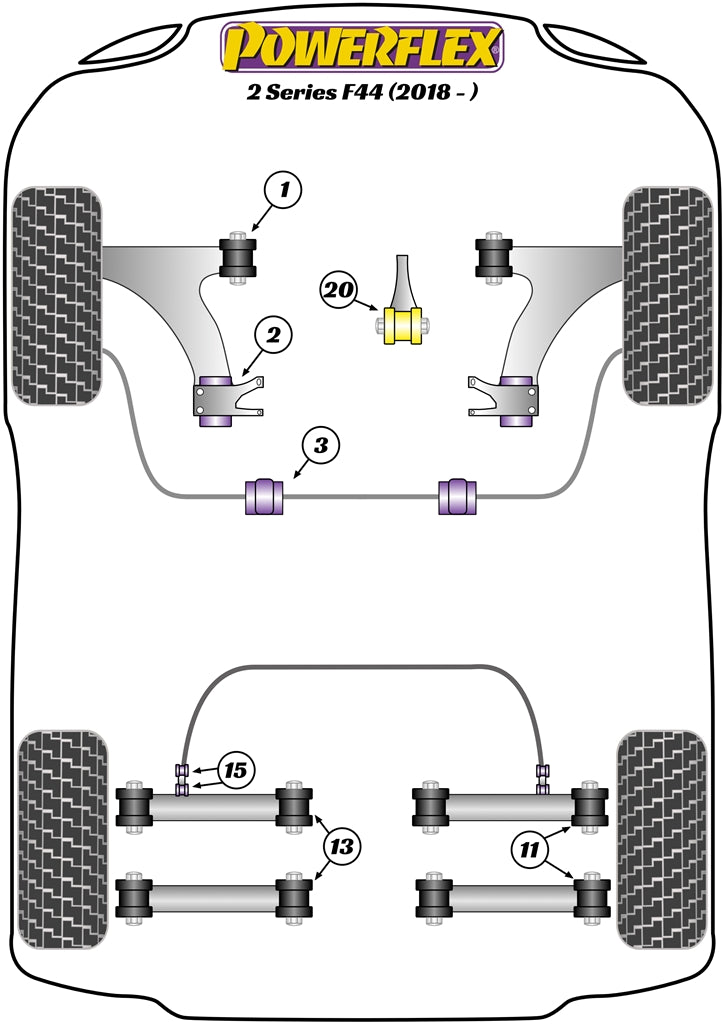 POWERFLEX
2 Series F44 (2018 - )

1

20

2

3

15

13

11