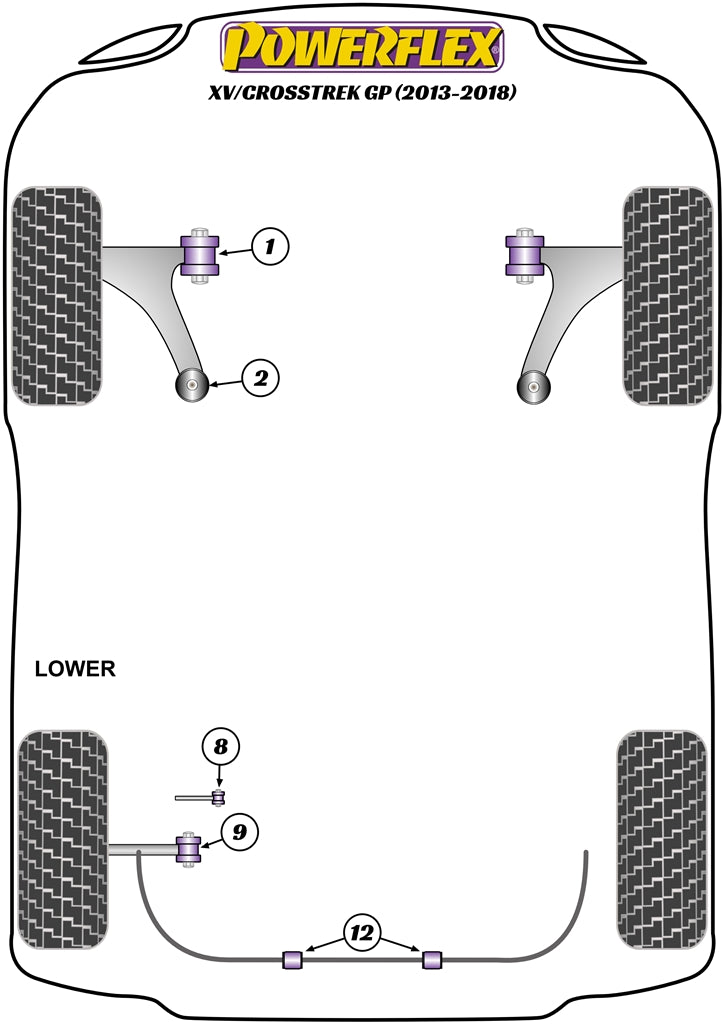 POWERFLEX
XV/CROSSTREK GP (2013-2018)

1

2

LOWER

8

9

12