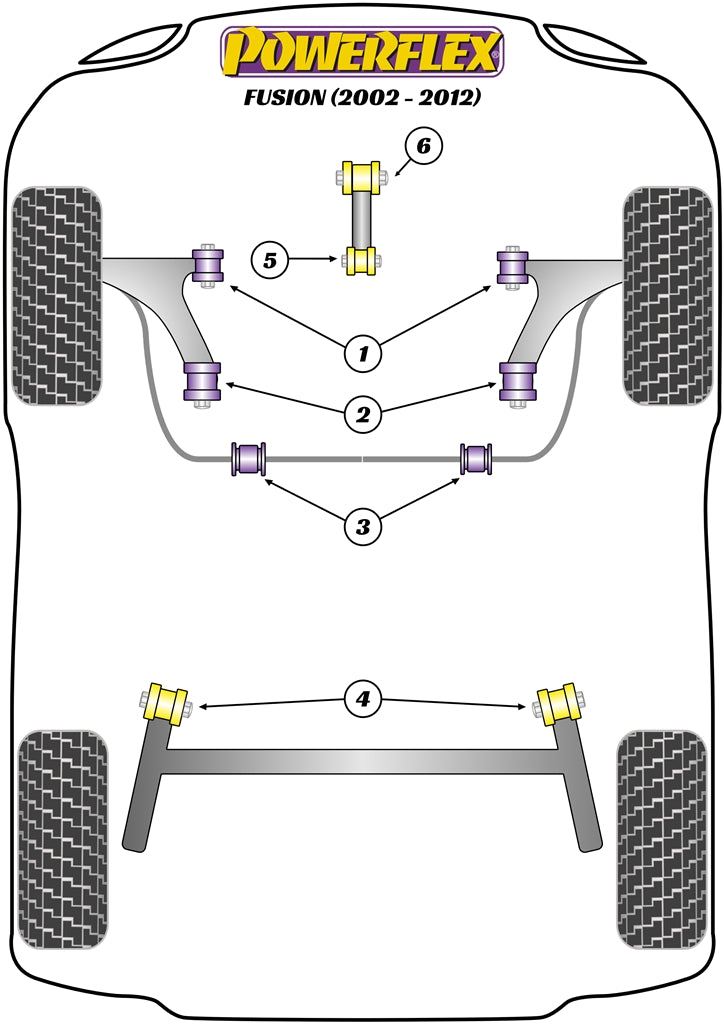 POWERFLEX
FUSION (2002 - 2012)

6

5

1

2

3

4