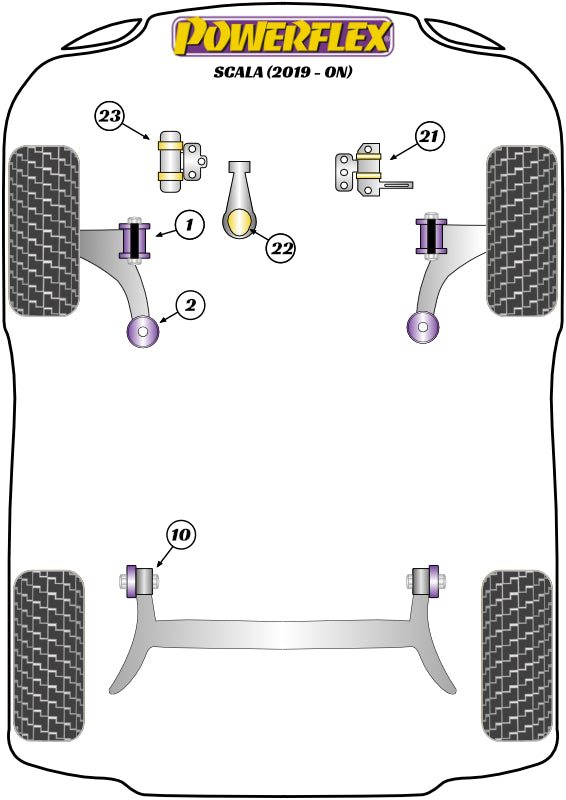 POWERFLEX
SCALA (2019 - ON)

23

21

1

22

2

10