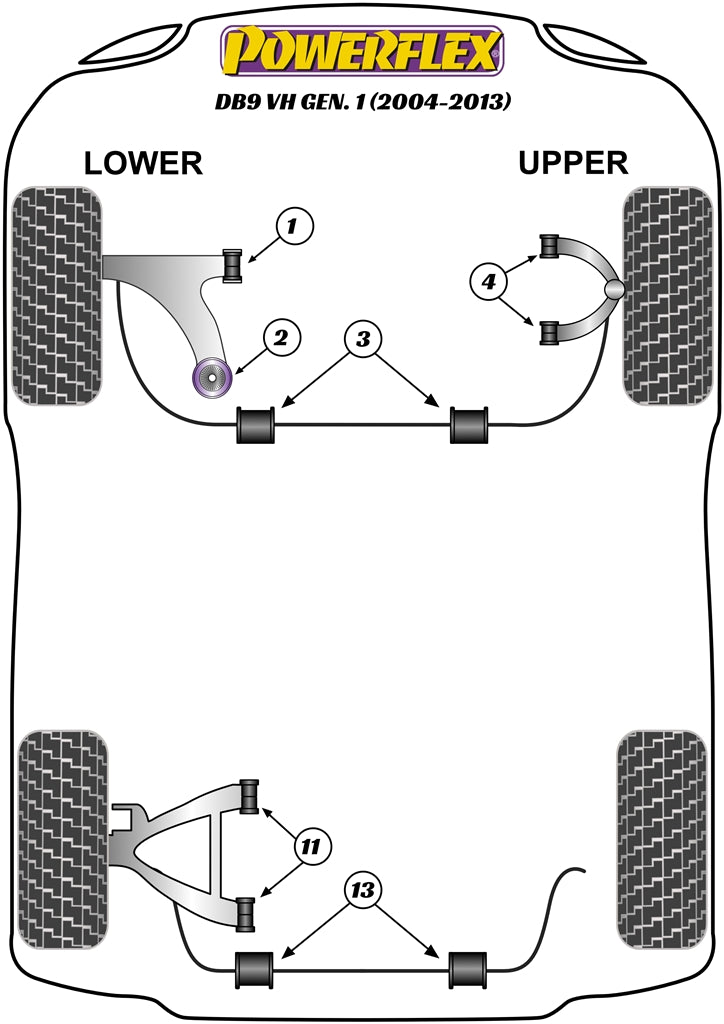 POWERFLEX
DB9 VH GEN. 1 (2004-2013)

LOWER

UPPER

1

2

3

4

11

13