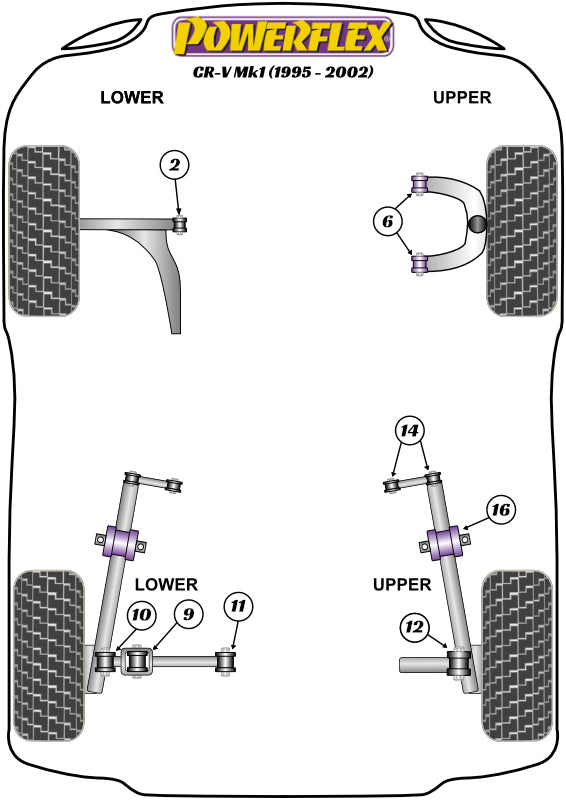 POWERFLEX
CR-V Mk1 (1995 - 2002)

LOWER

UPPER

2

6

14

16

LOWER

UPPER

10

9

11

12