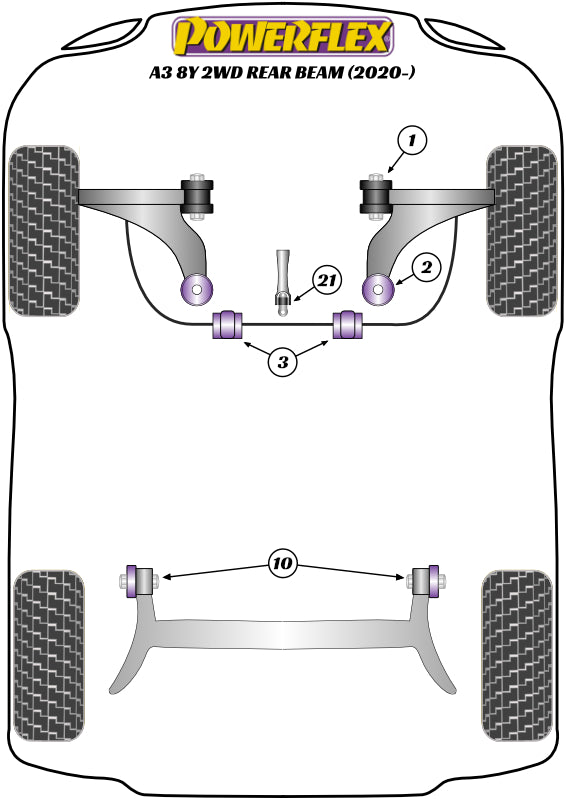 POWERFLEX
A3 8Y 2WD REAR BEAM (2020-)

1
2
21
3
10