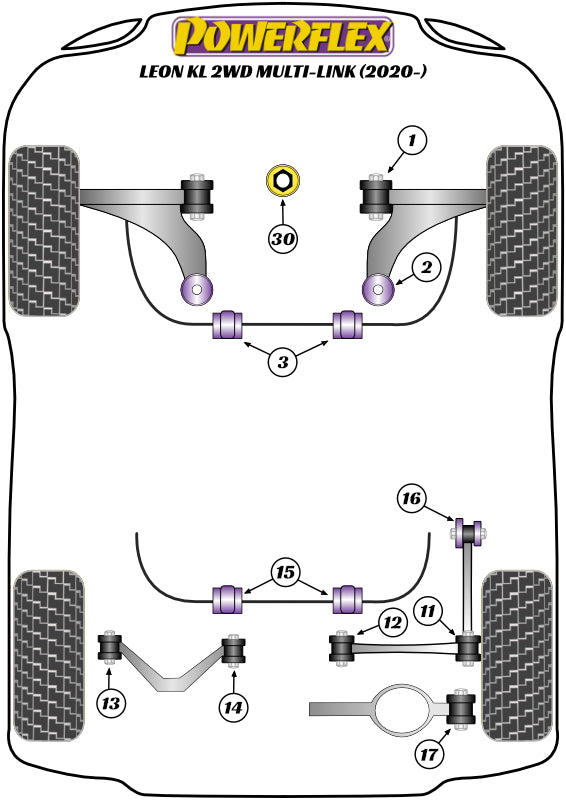 POWERFLEX
LEON KL 2WD MULTI-LINK (2020-)

1
30
2
3
16
15
12
11
13
14
17