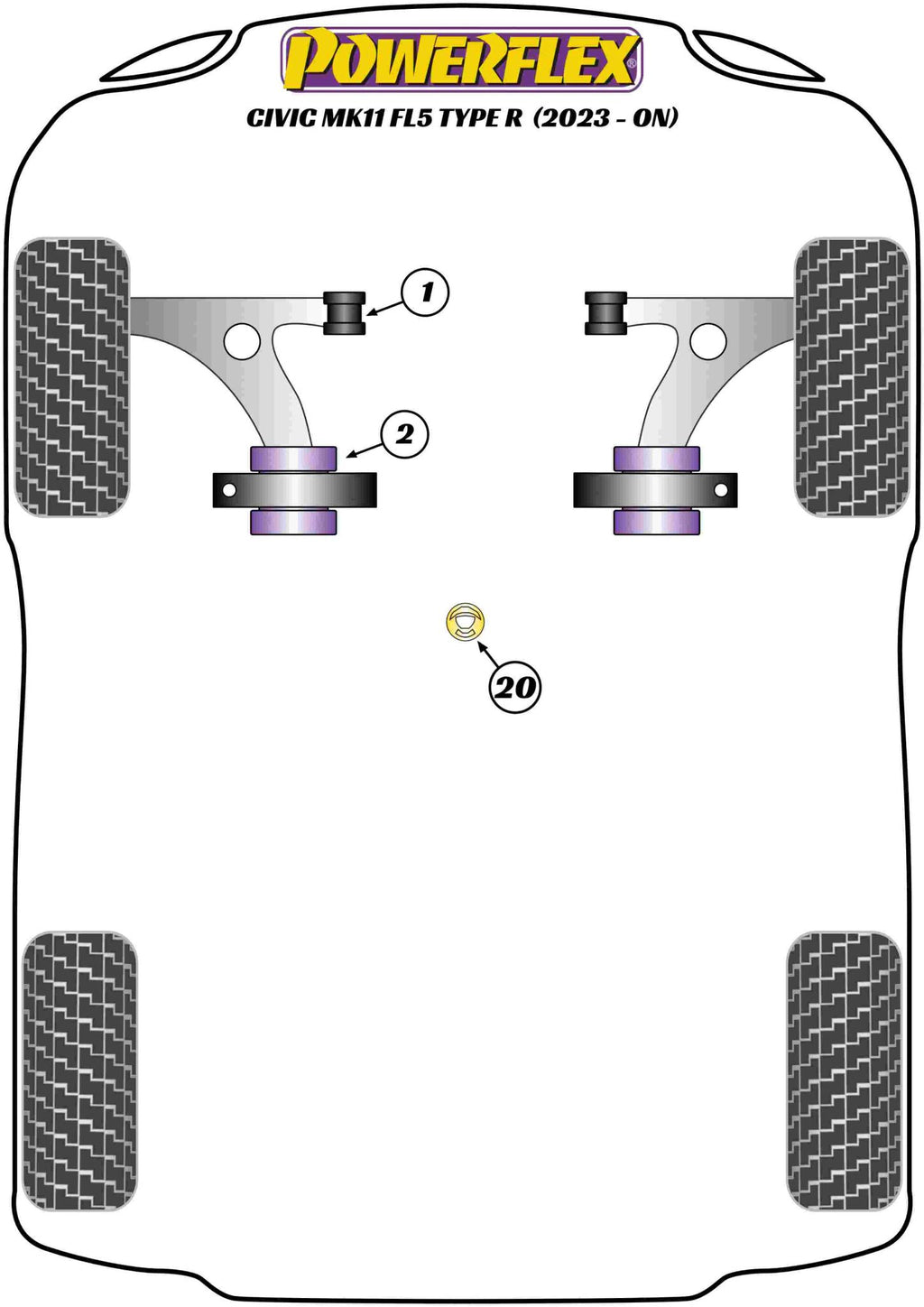 POWERFLEX®
CIVIC MK11 FL5 TYPE R (2023 - ON)

1

2

20