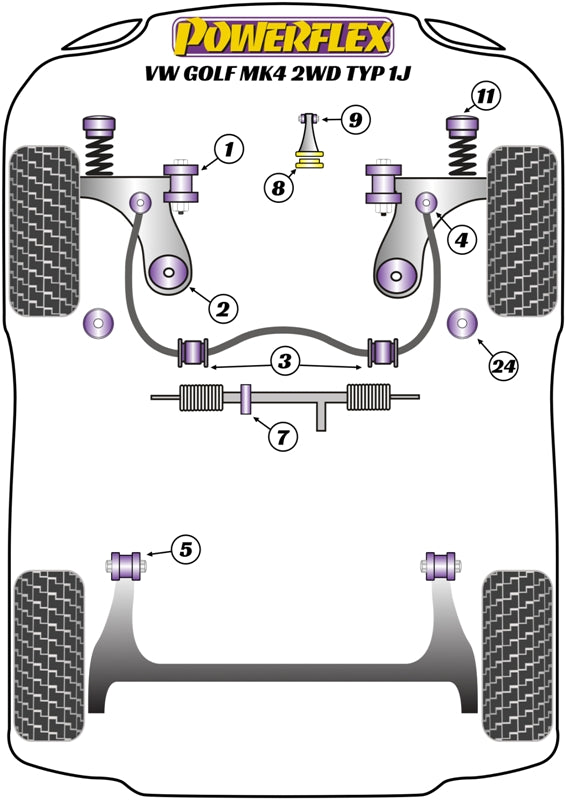 POWERFLEX
VW GOLF MK4 2WD TYP 1J

11
9
1
8
4
2
24
3
7
5