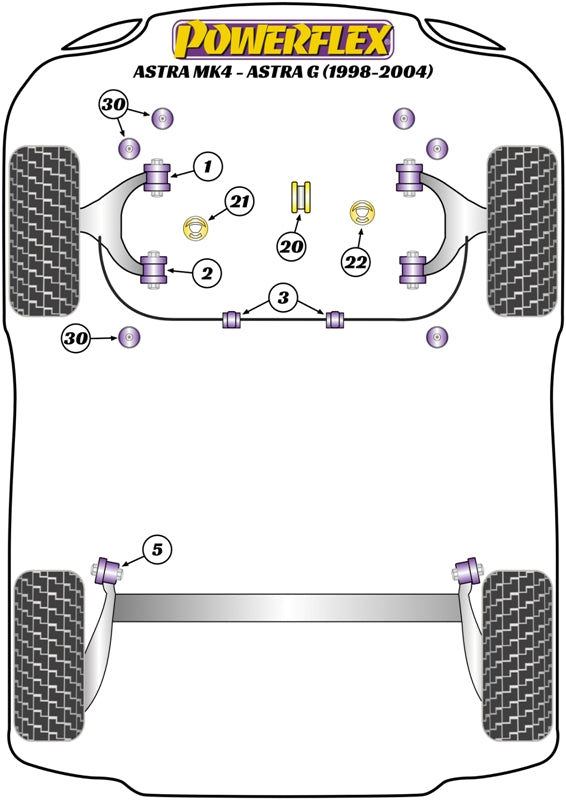 POWERFLEX
ASTRA MK4 - ASTRA G (1998-2004)

30
1
21
20
22
2
3
30
5