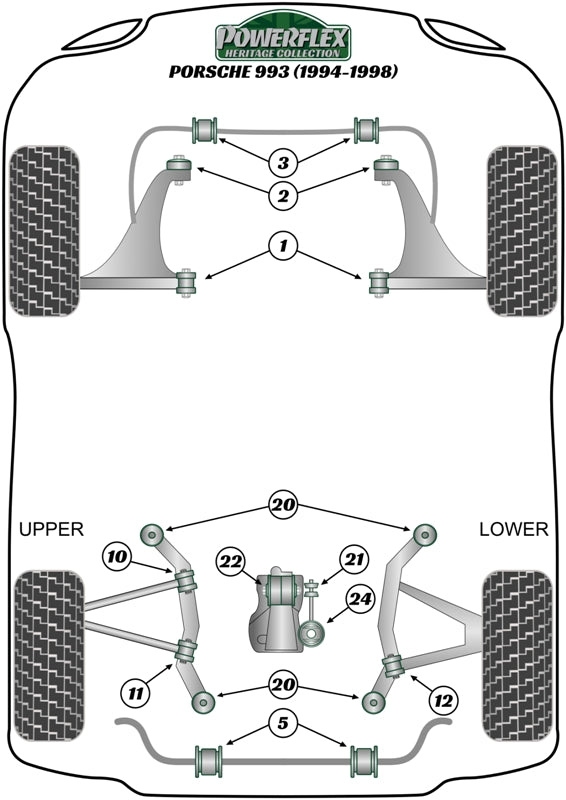 POWERFLEX
HERITAGE COLLECTION
PORSCHE 993 (1994-1998)

3
2
1

20
UPPER
LOWER
10
22
21
24
11
20
12
5